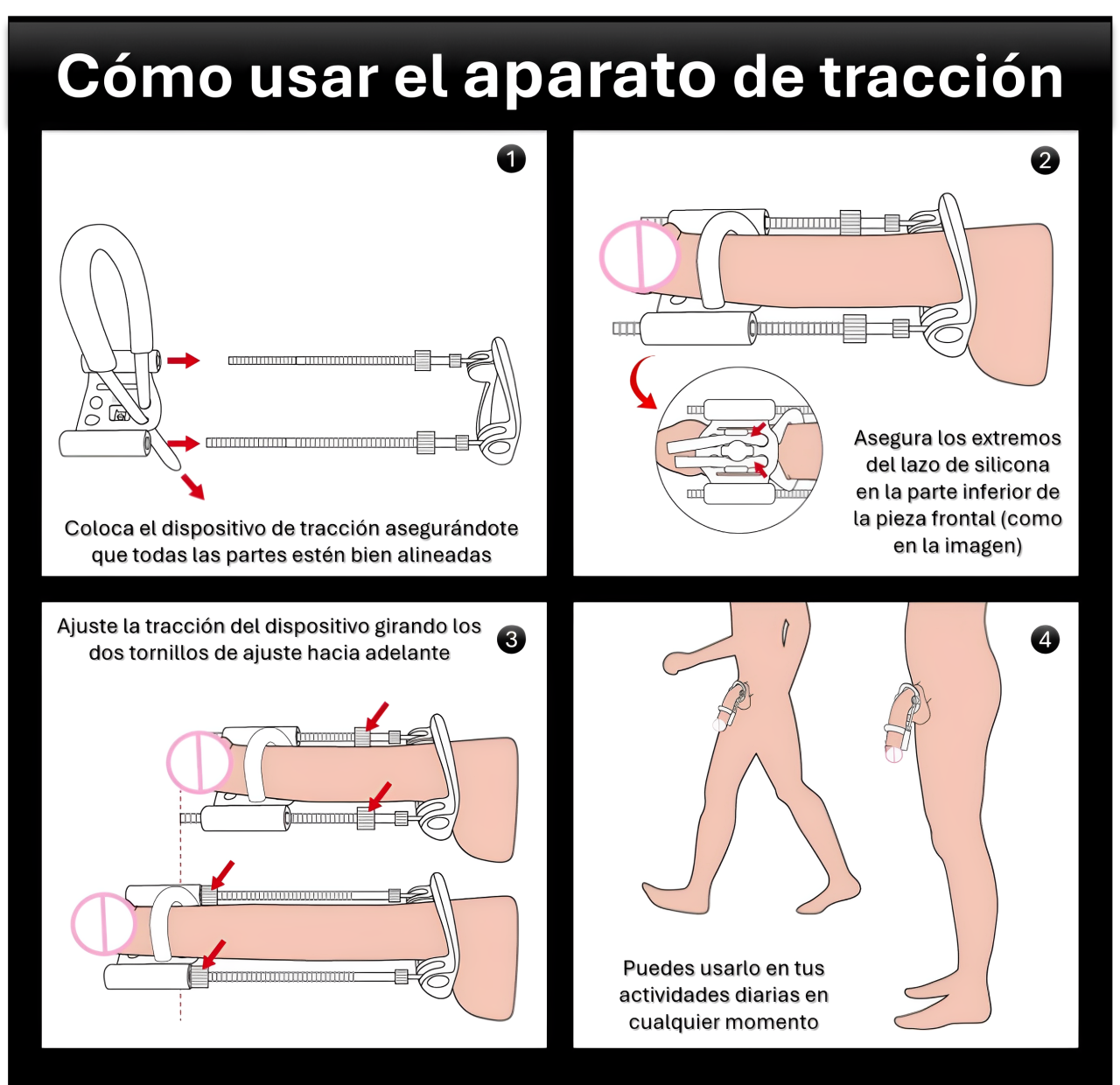 Cómo usar el aparato de tracción

1

Coloca el dispositivo de tracción asegurándote que todas las partes estén bien alineadas

2

Asegura los extremos del lazo de silicona en la parte inferior de la pieza frontal (como en la imagen)

Ajuste la tracción del dispositivo girando los dos tornillos de ajuste hacia adelante

3

4

Puedes usarlo en tus actividades diarias en cualquier momento